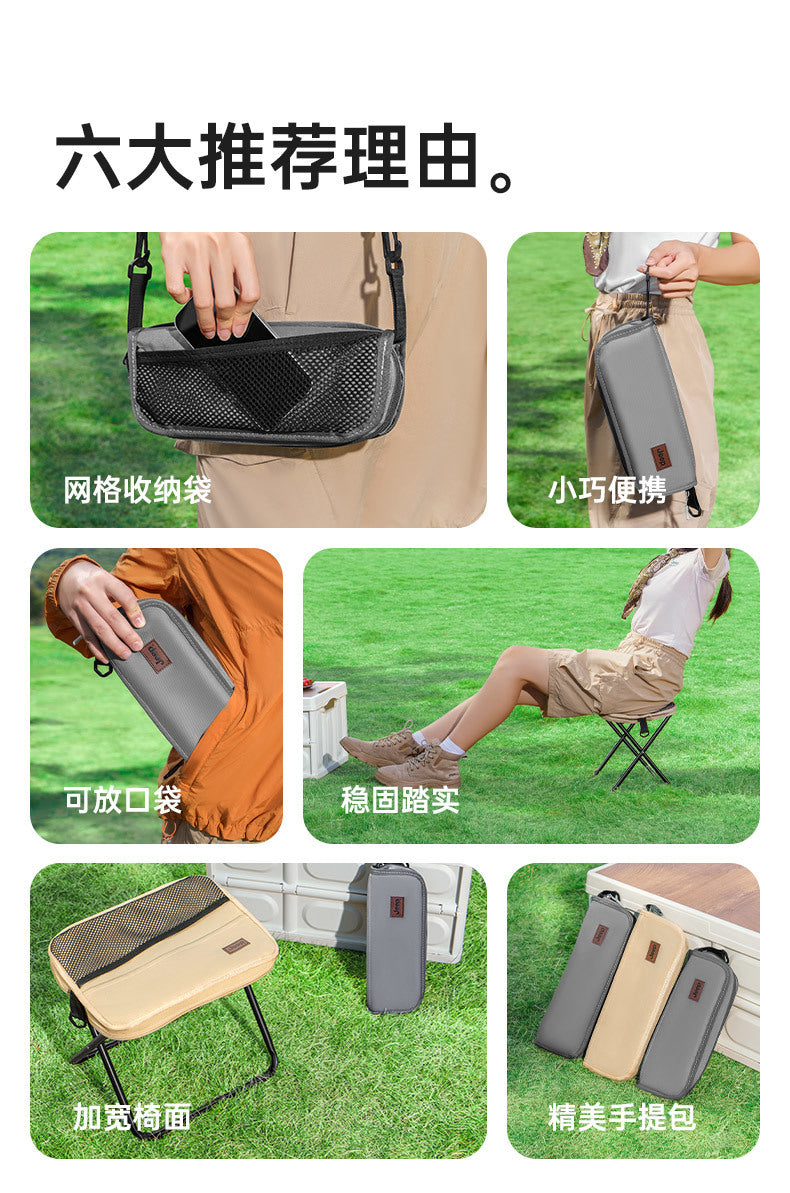 六大推荐理由。

网格收纳袋

小巧便携

可放口袋

稳固踏实

加宽椅面

精美手提包