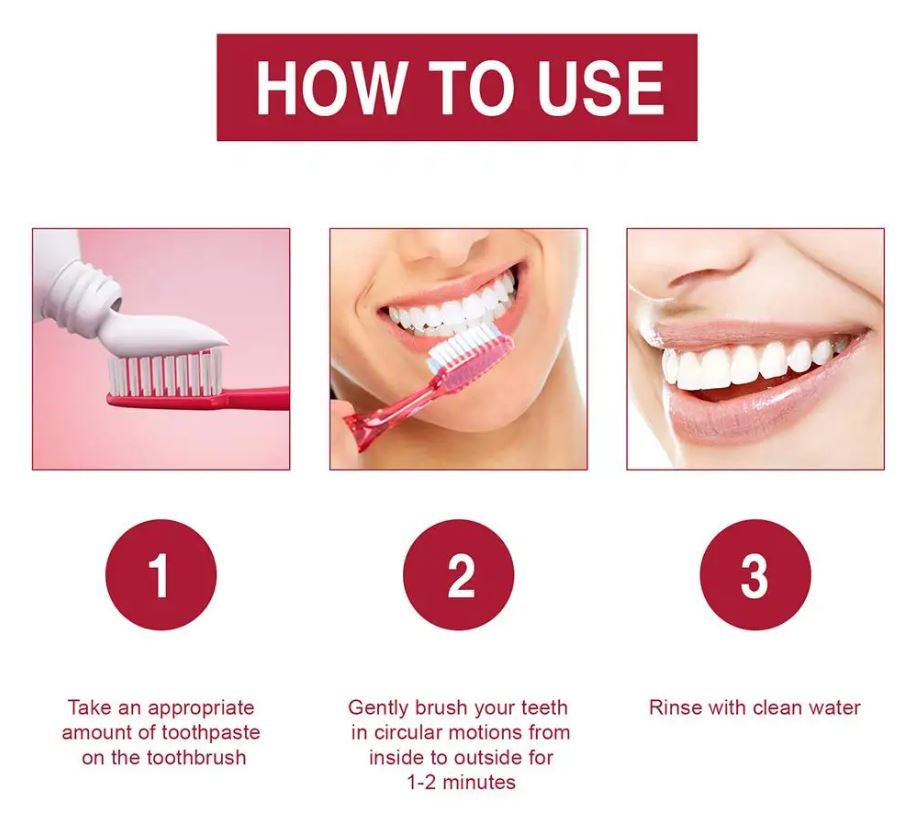 HOW TO USE

1

Take an appropriate amount of toothpaste on the toothbrush

2

Gently brush your teeth in circular motions from inside to outside for 1-2 minutes

3

Rinse with clean water