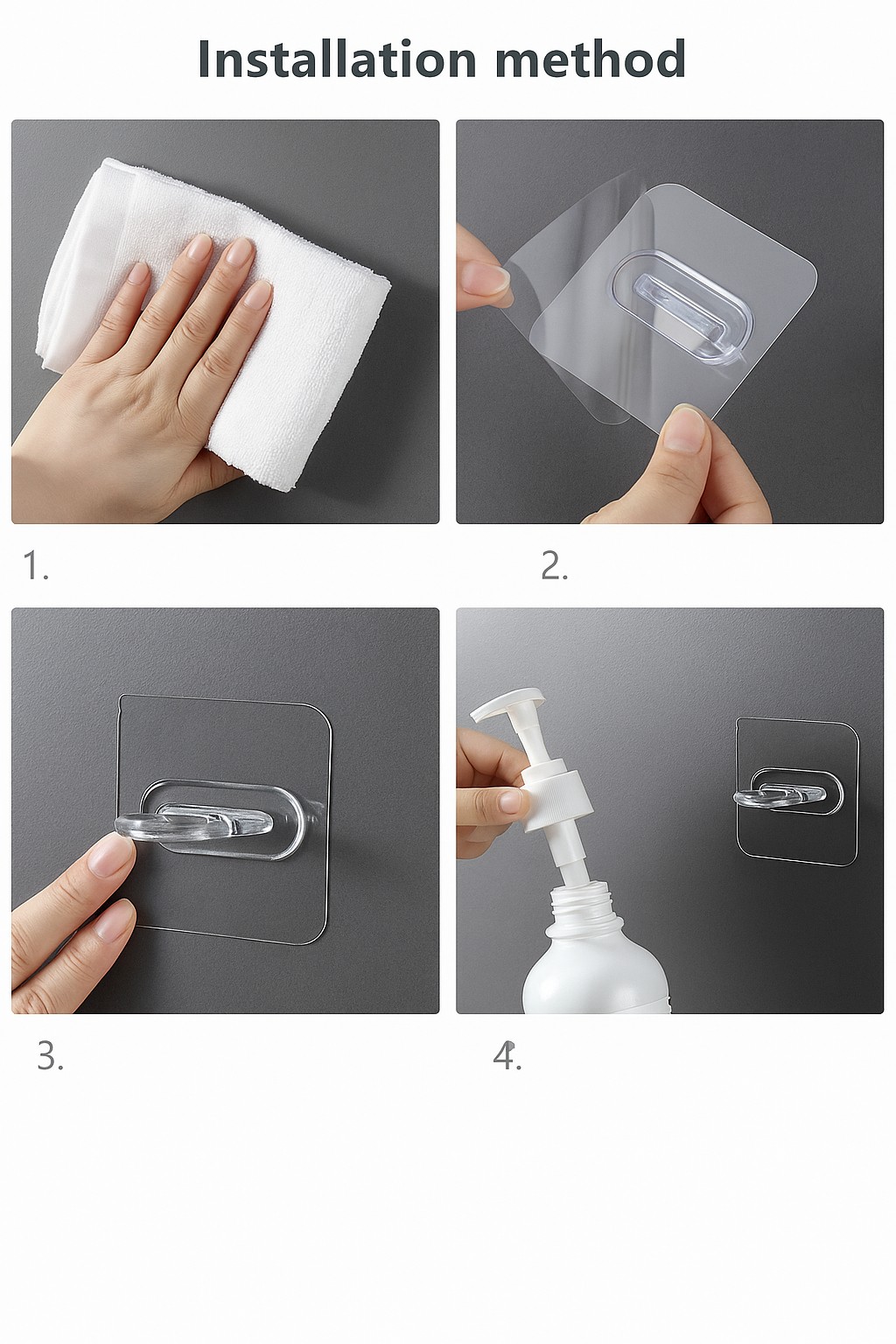 Installation method

1.

2.

3.

4.